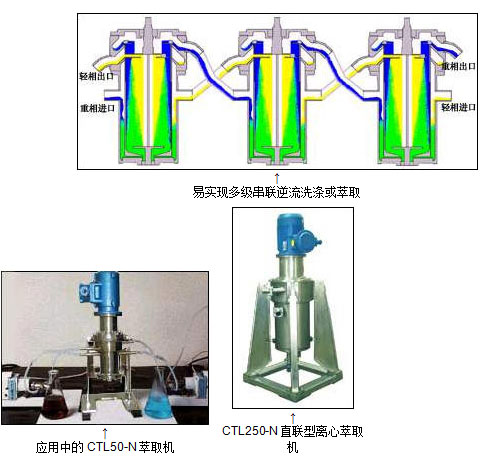 轻相出口

重相进口

重相出口

轻相进口

↑
易实现多级串联逆流洗涤或萃取

↑
应用中的 CTL50-N 萃取机

↑
CTL250-N 直联型离心萃取机