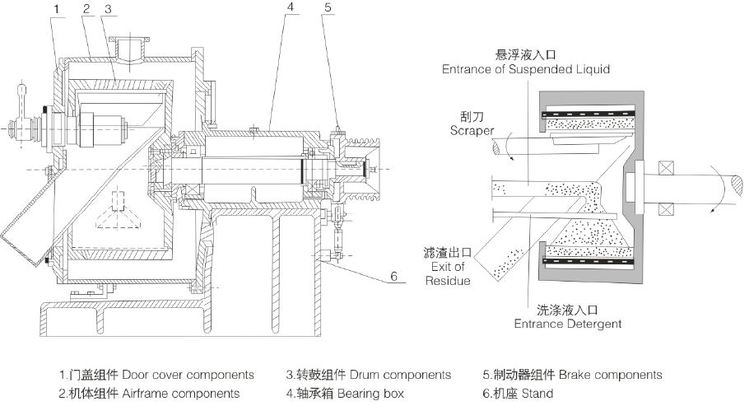 1 2 3 4 5

6

悬浮液入口
Entrance of Suspended Liquid

刮刀
Scraper

滤渣出口
Exit of
Residue

洗涤液入口
Entrance Detergent

1.门盖组件 Door cover components
2.机体组件 Airframe components
3.转鼓组件 Drum components
4.轴承箱 Bearing box
5.制动器组件 Brake components
6.机座 Stand